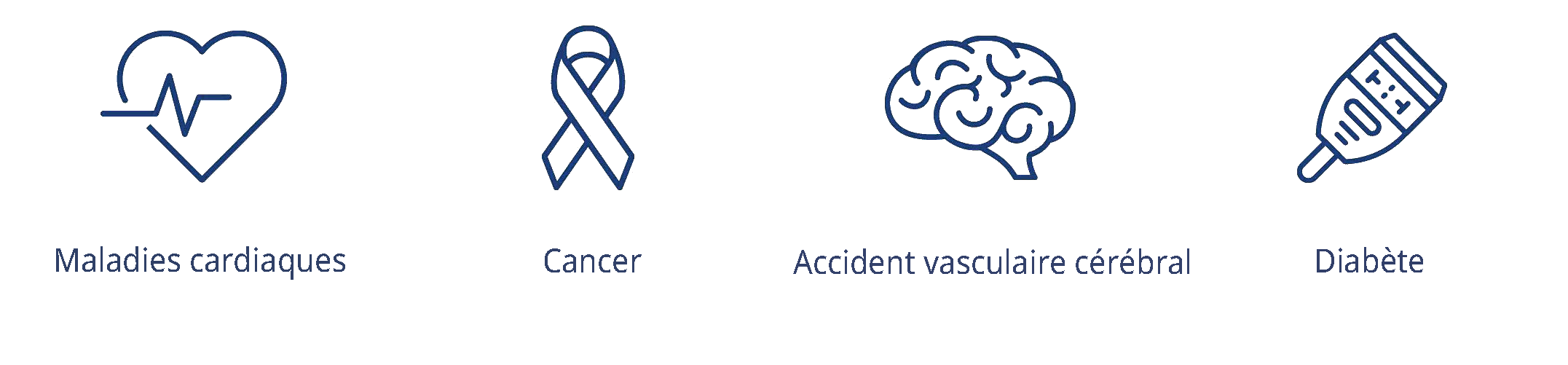 Maladies cardiaques

Cancer

Accident vasculaire cérébral

Diabète